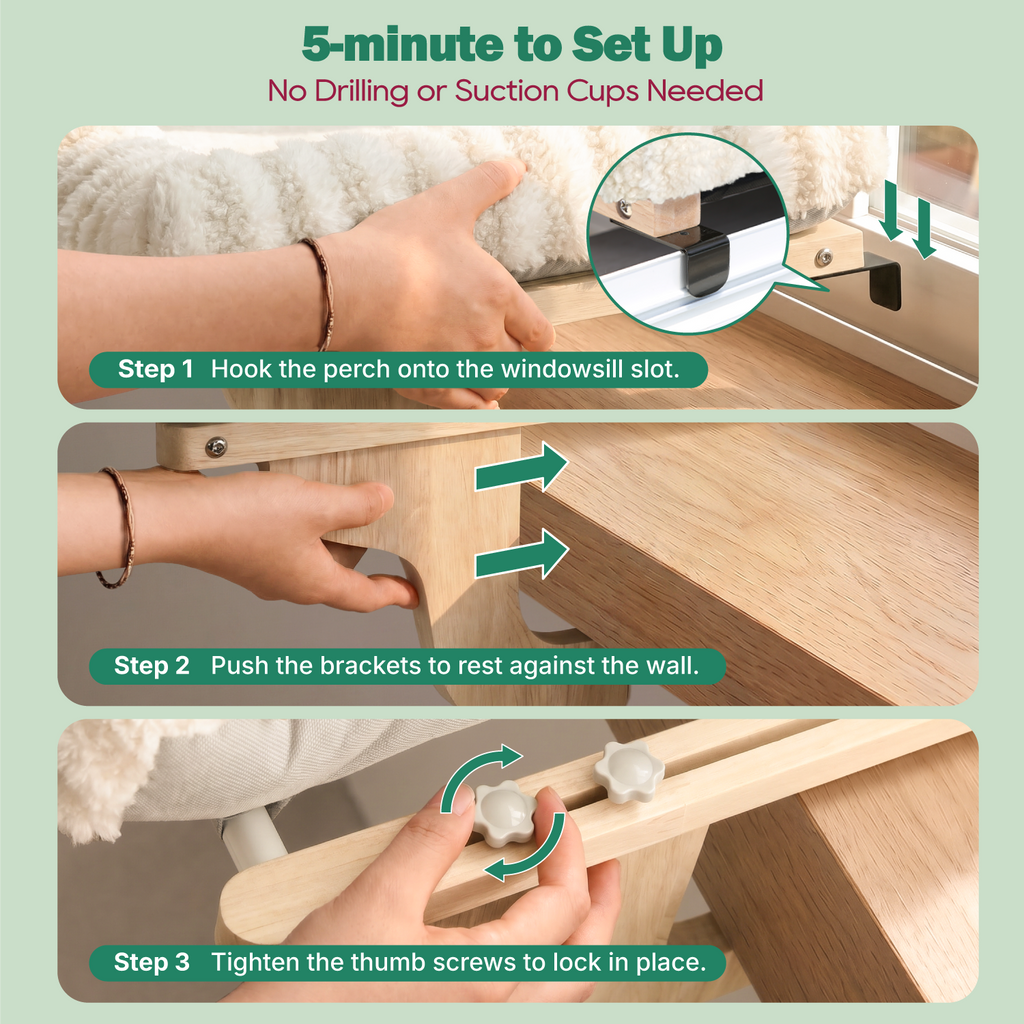 5-minute to Set Up

No Drilling or Suction Cups Needed

Step 1 Hook the perch onto the windowsill slot.

Step 2 Push the brackets to rest against the wall.

Step 3 Tighten the thumb screws to lock in place.